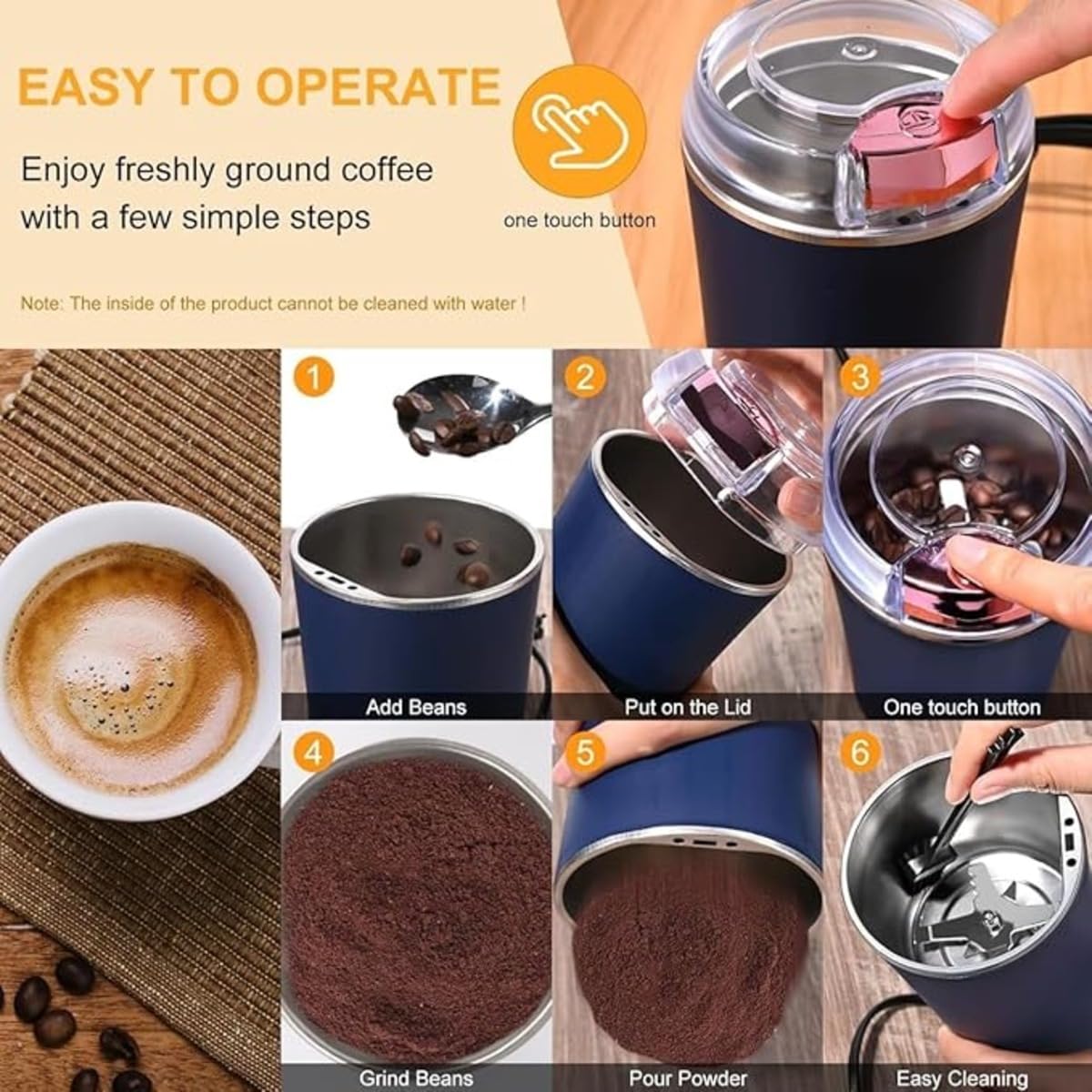 EASY TO OPERATE

Enjoy freshly ground coffee with a few simple steps

one touch button

Note: The inside of the product cannot be cleaned with water !

1
Add Beans

2
Put on the Lid

3
One touch button

4
Grind Beans

5
Pour Powder

6
Easy Cleaning